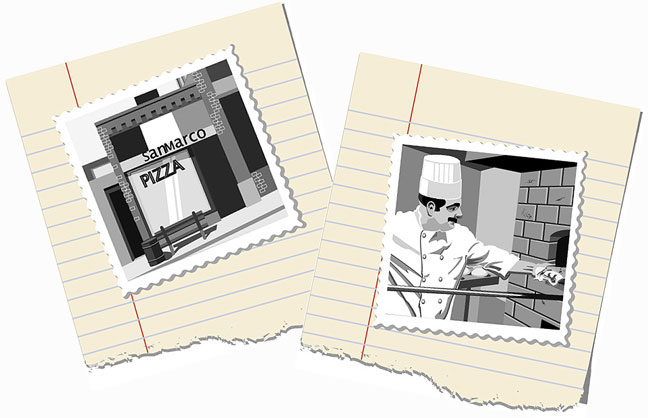 SanMarco
PIZZA